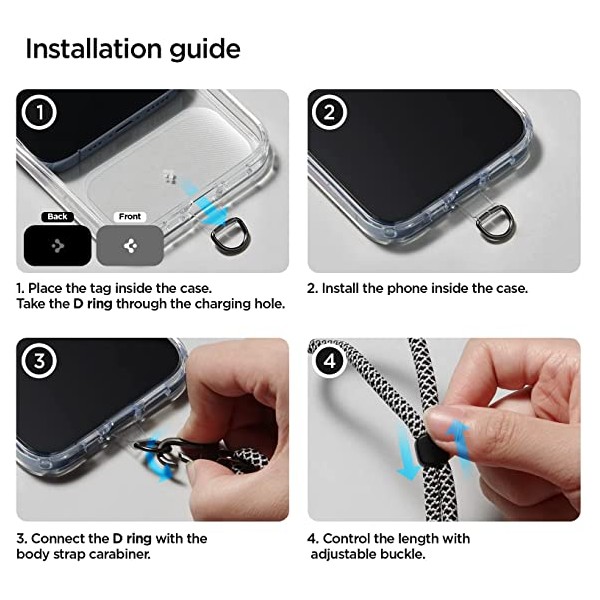 Installation guide

1

Back

Front

1. Place the tag inside the case.
Take the D ring through the charging hole.

2

2. Install the phone inside the case.

3

3. Connect the D ring with the body strap carabiner.

4

4. Control the length with adjustable buckle.