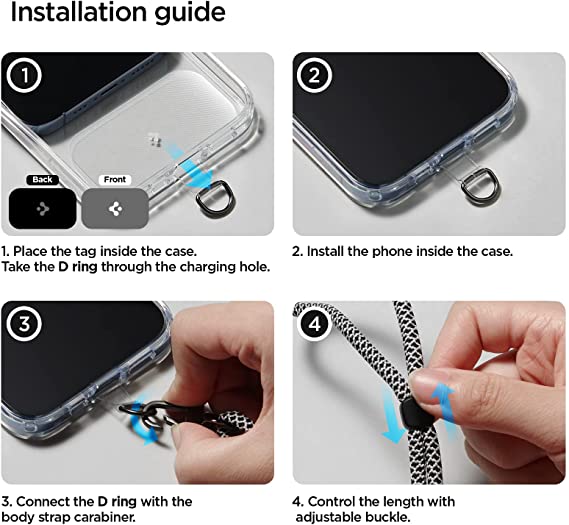 Installation guide

1

Back

Front

1. Place the tag inside the case.
Take the D ring through the charging hole.

2

2. Install the phone inside the case.

3

3. Connect the D ring with the body strap carabiner.

4

4. Control the length with adjustable buckle.