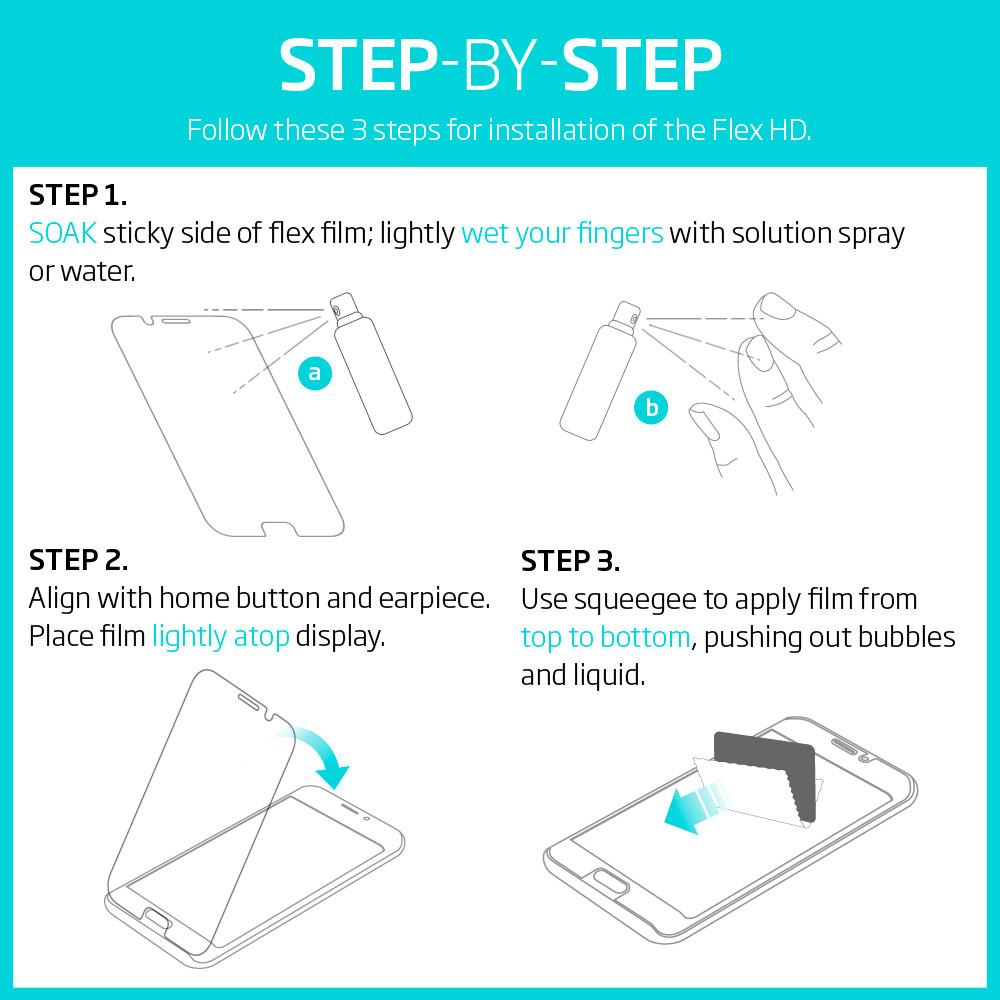 STEP-BY-STEP

Follow these 3 steps for installation of the Flex HD.

STEP 1.
SOAK sticky side of flex film; lightly wet your fingers with solution spray or water.

a

b

STEP 2.
Align with home button and earpiece. Place film lightly atop display.

STEP 3.
Use squeegee to apply film from top to bottom, pushing out bubbles and liquid.