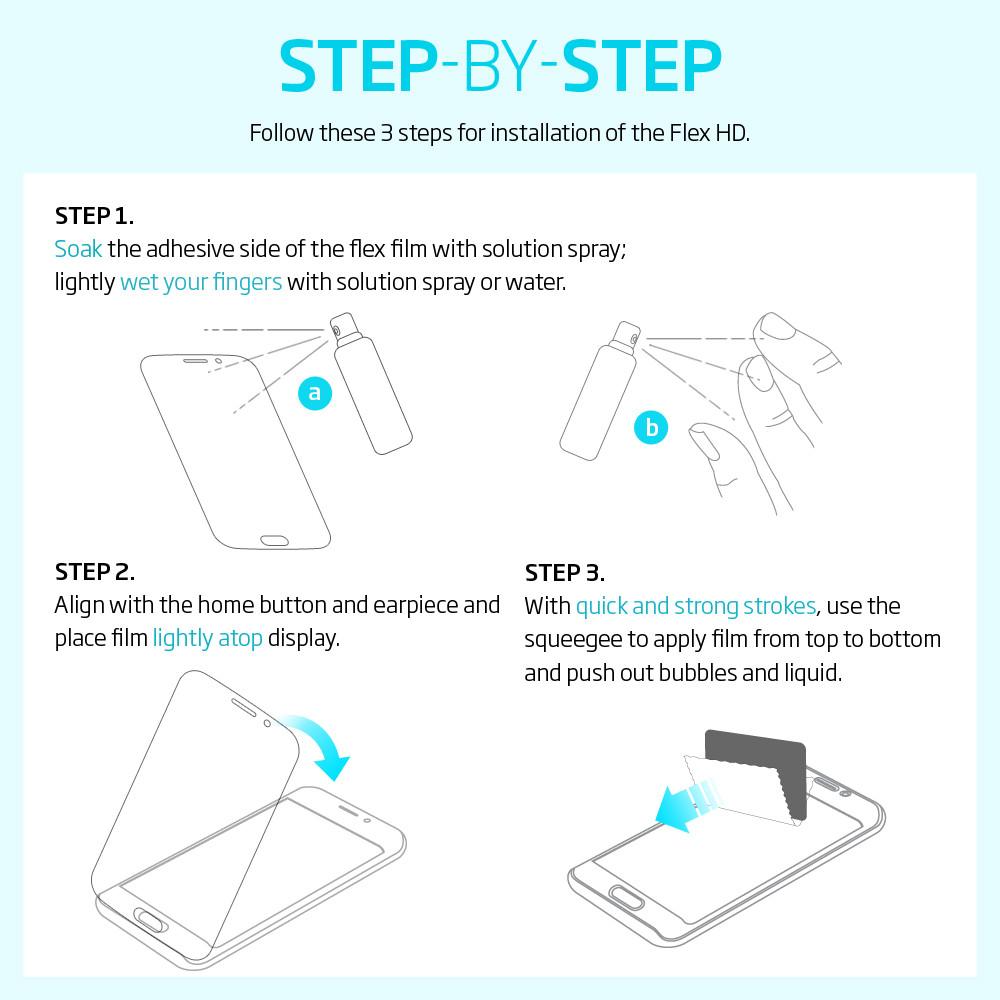 STEP-BY-STEP

Follow these 3 steps for installation of the Flex HD.

STEP 1.
Soak the adhesive side of the flex film with solution spray; lightly wet your fingers with solution spray or water.

a

b

STEP 2.
Align with the home button and earpiece and place film lightly atop display.

STEP 3.
With quick and strong strokes, use the squeegee to apply film from top to bottom and push out bubbles and liquid.