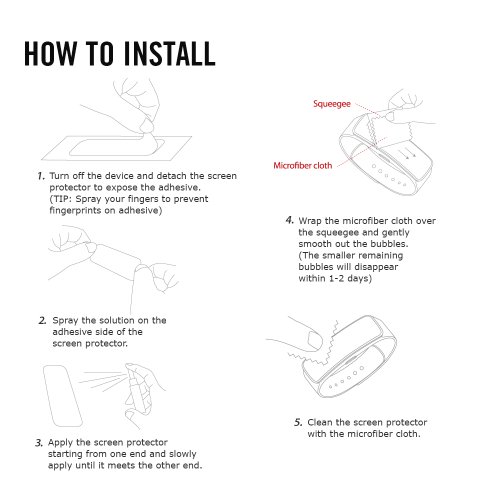 HOW TO INSTALL

1. Turn off the device and detach the screen protector to expose the adhesive.
(TIP: Spray your fingers to prevent fingerprints on adhesive)

2. Spray the solution on the adhesive side of the screen protector.

3. Apply the screen protector starting from one end and slowly apply until it meets the other end.

Squeegee

Microfiber cloth

4. Wrap the microfiber cloth over the squeegee and gently smooth out the bubbles.
(The smaller remaining bubbles will disappear within 1-2 days)

5. Clean the screen protector with the microfiber cloth.